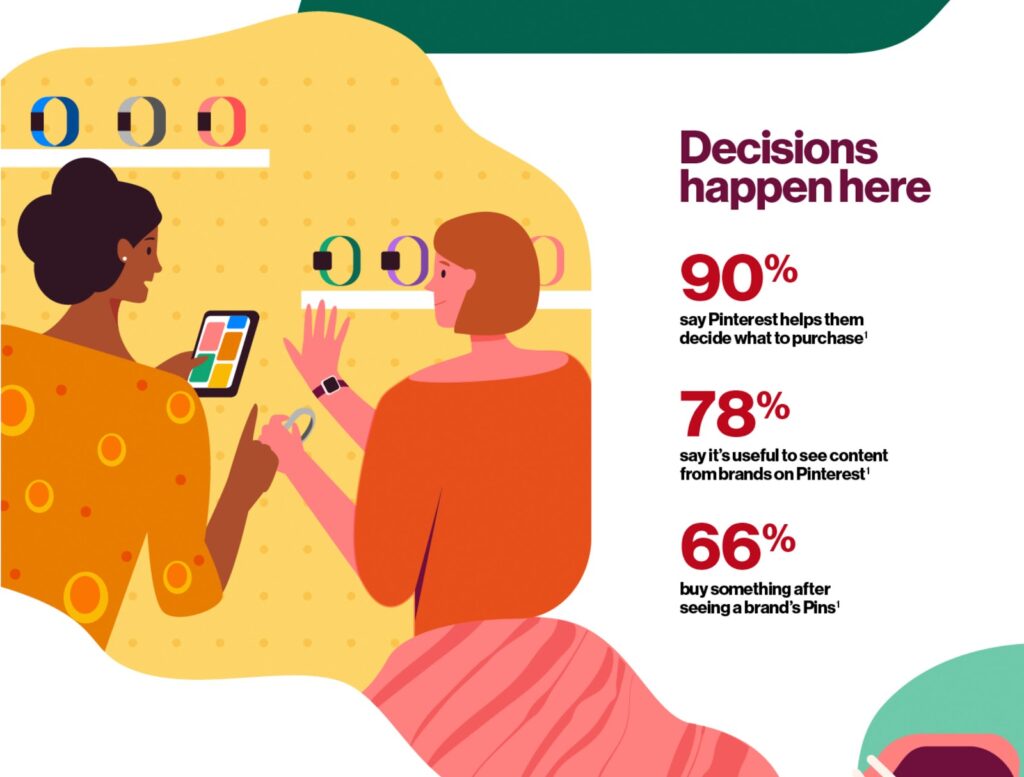 Decisions happen here

90%
say Pinterest helps them decide what to purchase$^1$

78%
say it's useful to see content from brands on Pinterest$^1$

66%
buy something after seeing a brand's Pins$^1$