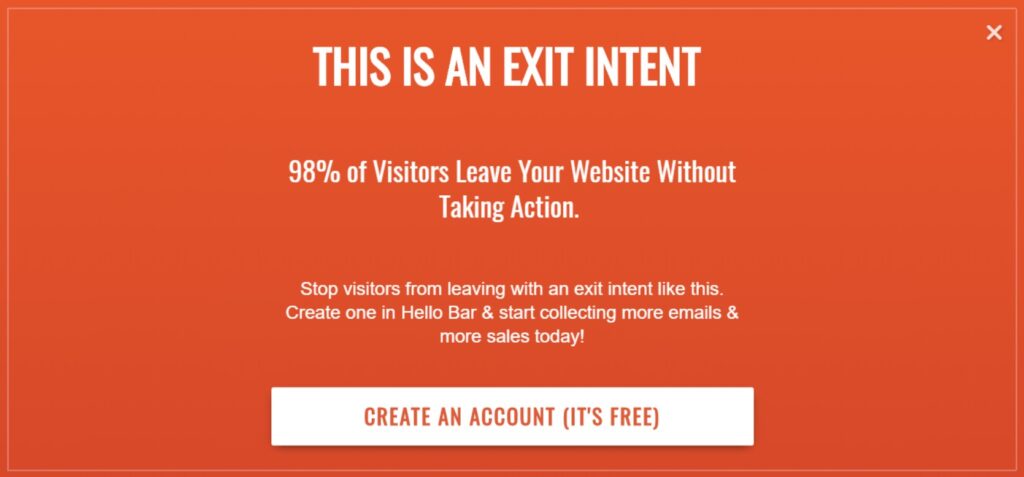 ×

THIS IS AN EXIT INTENT

98% of Visitors Leave Your Website Without Taking Action.

Stop visitors from leaving with an exit intent like this. Create one in Hello Bar & start collecting more emails & more sales today!

CREATE AN ACCOUNT (IT'S FREE)